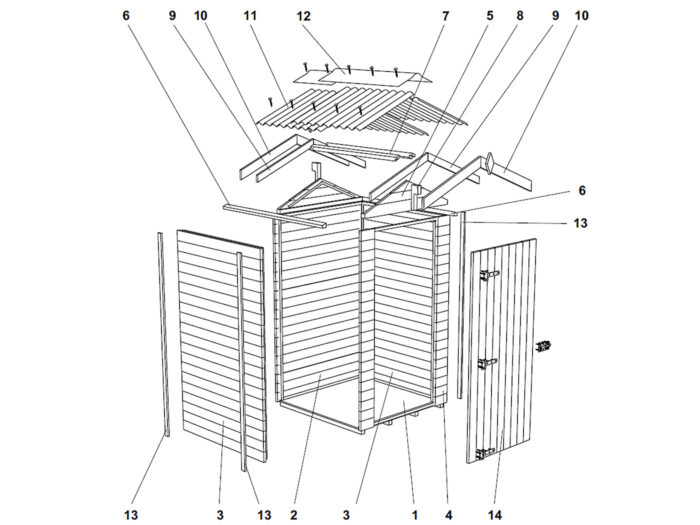 6 9 10 11 12 7 5 8 9 10

6

13

13 3 13 2 3 1 4 14