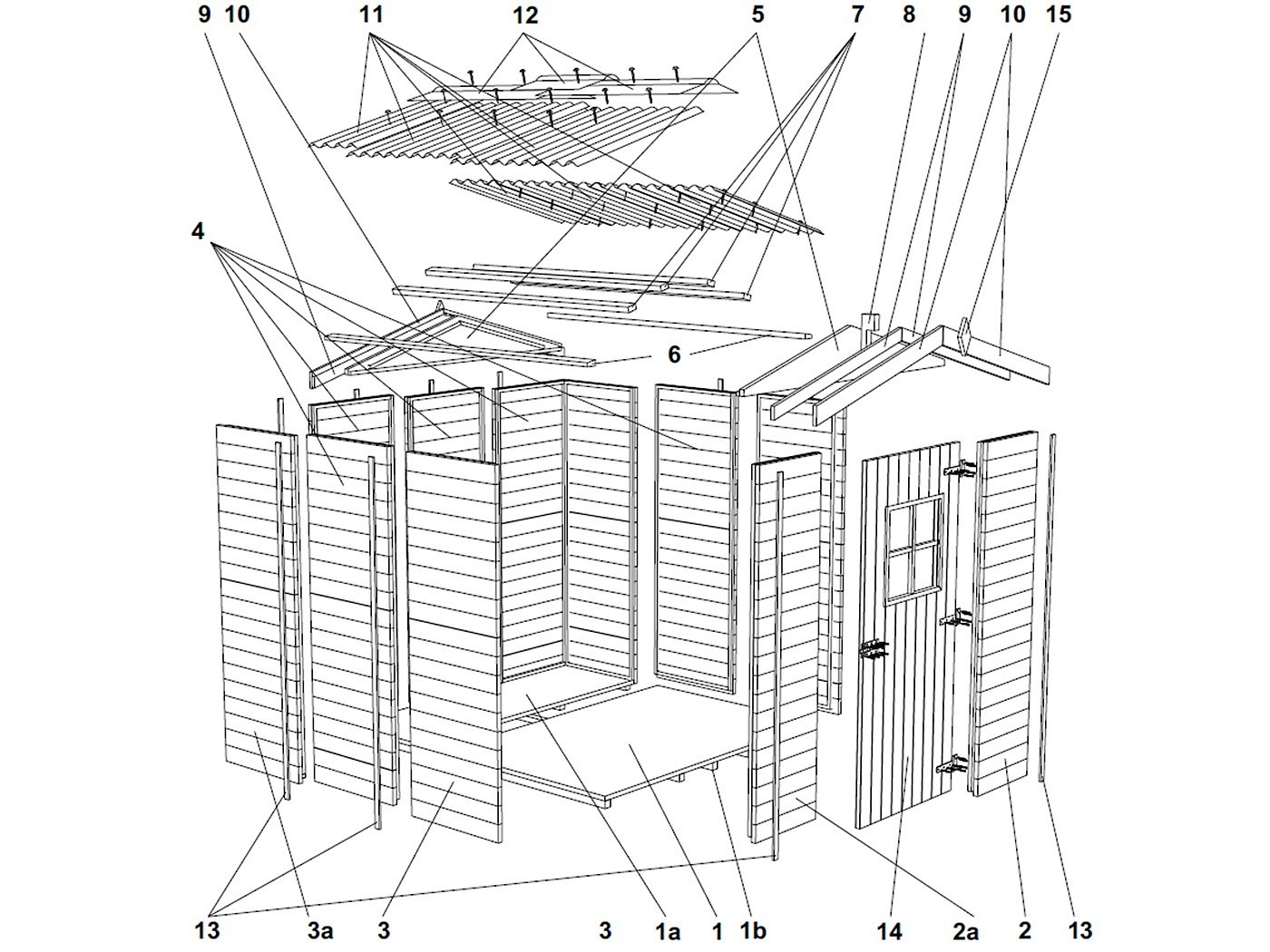 9 10 11 12 5 7 8 9 10 15

4

6

13 3a 3 3 1a 1 1b 14 2a 2 13